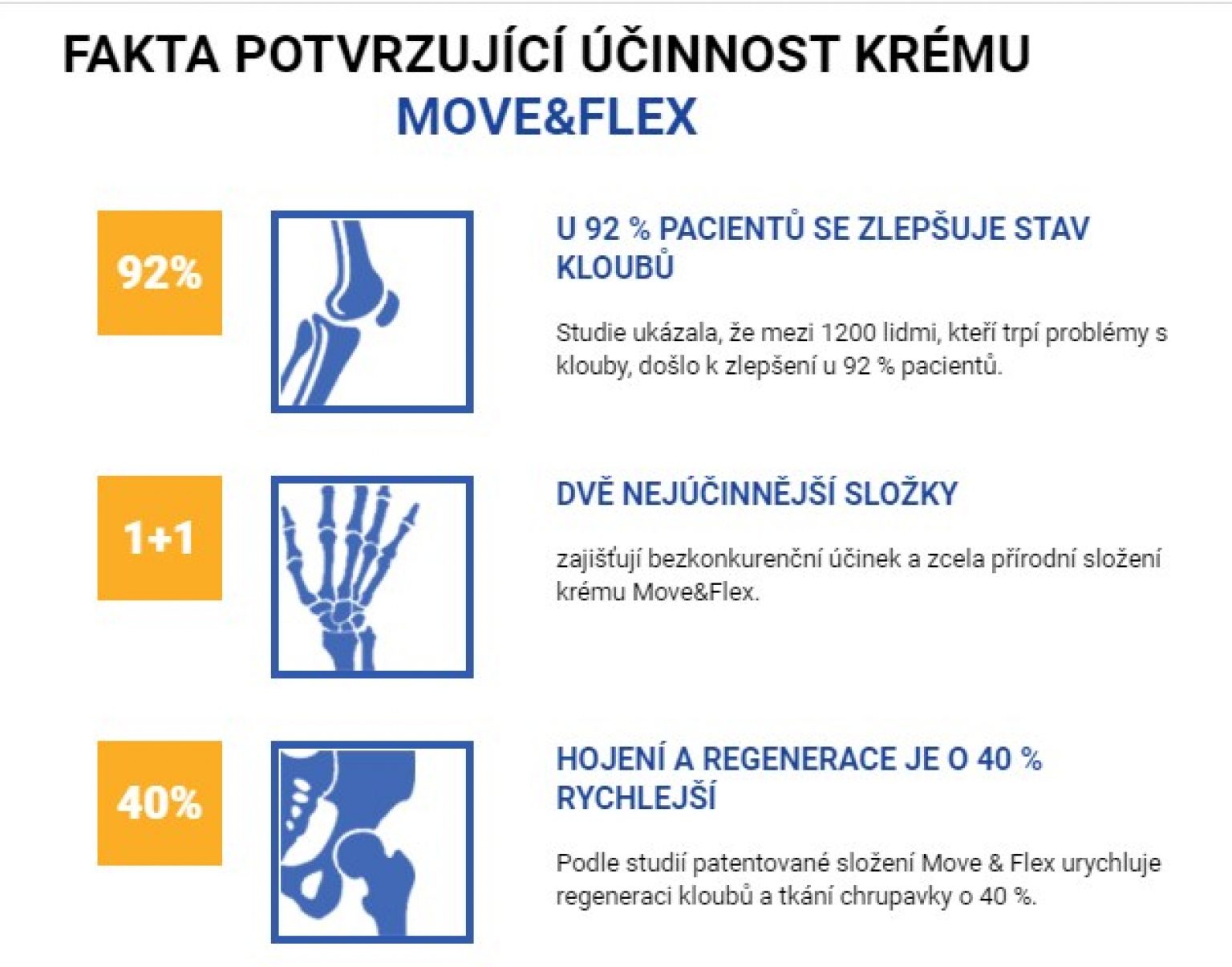 FAKTA POTVRZUJÍCÍ ÚČINNOST KRÉMU MOVE&FLEX

92%

U 92 % PACIENTŮ SE ZLEPŠUJE STAV KLOUBŮ

Studie ukázala, že mezi 1200 lidmi, kteří trpí problémy s klouby, došlo k zlepšení u 92 % pacientů.

1+1

DVĚ NEJÚČINNĚJŠÍ SLOŽKY

zajišťují bezkonkurenční účinek a zcela přírodní složení krému Move&Flex.

40%

HOJENÍ A REGENERACE JE O 40 % RYCHLEJŠÍ

Podle studií patentované složení Move & Flex urychluje regeneraci kloubů a tkání chrupavky o 40 %.